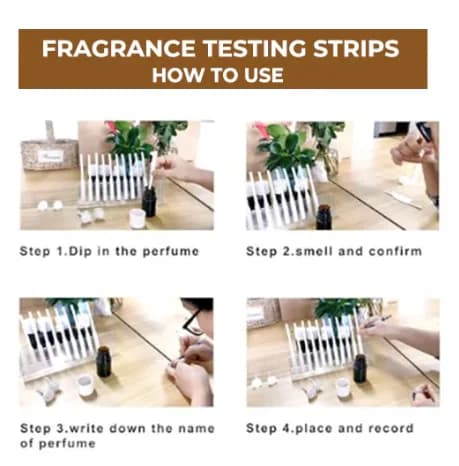 FRAGRANCE TESTING STRIPS
HOW TO USE

Step 1.Dip in the perfume

Step 2.smell and confirm

Step 3.write down the name of perfume

Step 4.place and record